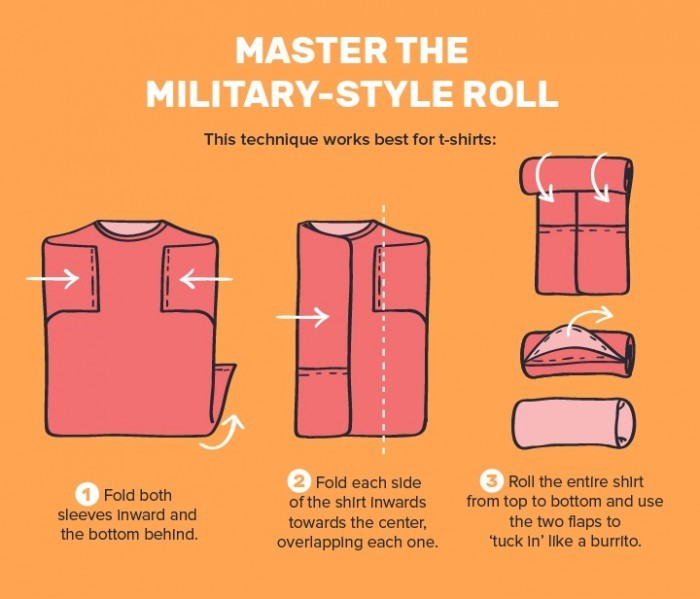 MASTER THE MILITARY-STYLE ROLL

This technique works best for t-shirts:

1 Fold both sleeves inward and the bottom behind.

2 Fold each side of the shirt inwards towards the center, overlapping each one.

3 Roll the entire shirt from top to bottom and use the two flaps to 'tuck in' like a burrito.